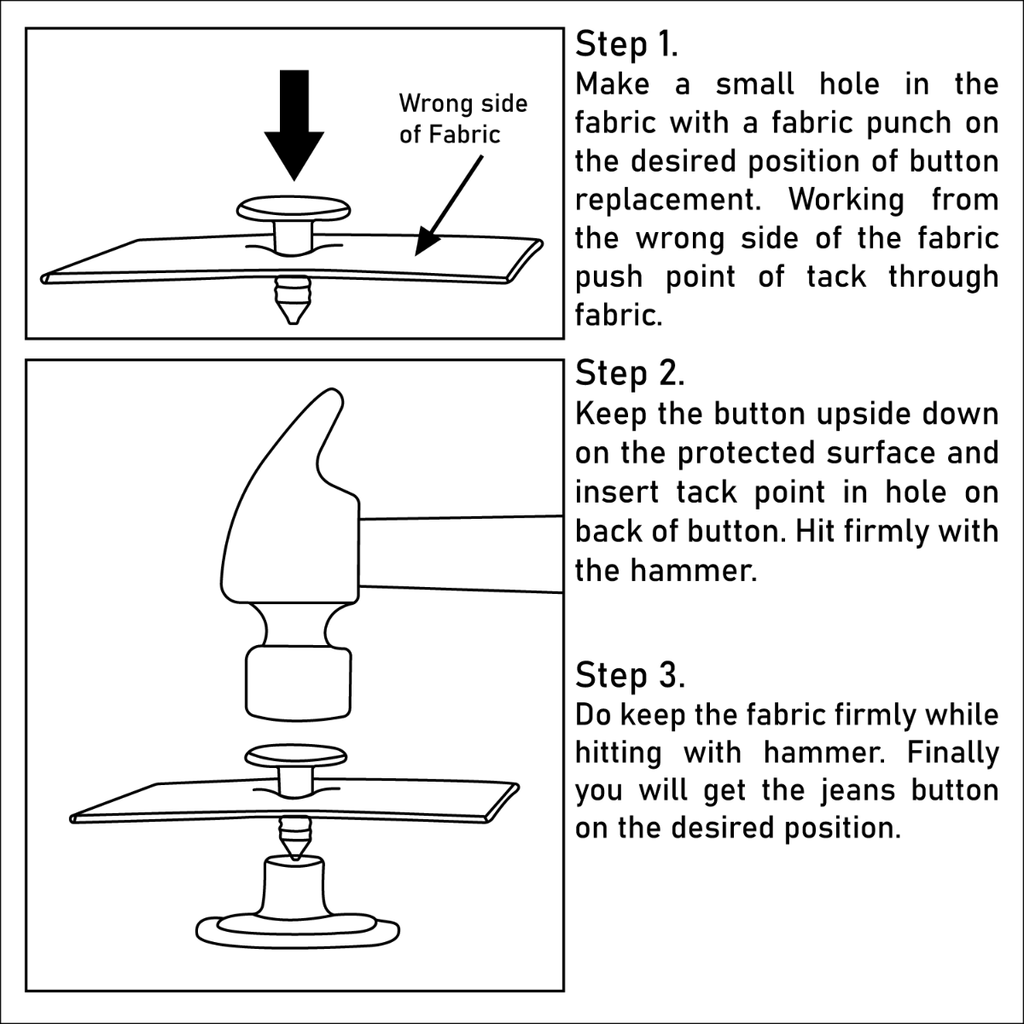 Wrong side of Fabric

Step 1.
Make a small hole in the fabric with a fabric punch on the desired position of button replacement. Working from the wrong side of the fabric push point of tack through fabric.

Step 2.
Keep the button upside down on the protected surface and insert tack point in hole on back of button. Hit firmly with the hammer.

Step 3.
Do keep the fabric firmly while hitting with hammer. Finally you will get the jeans button on the desired position.