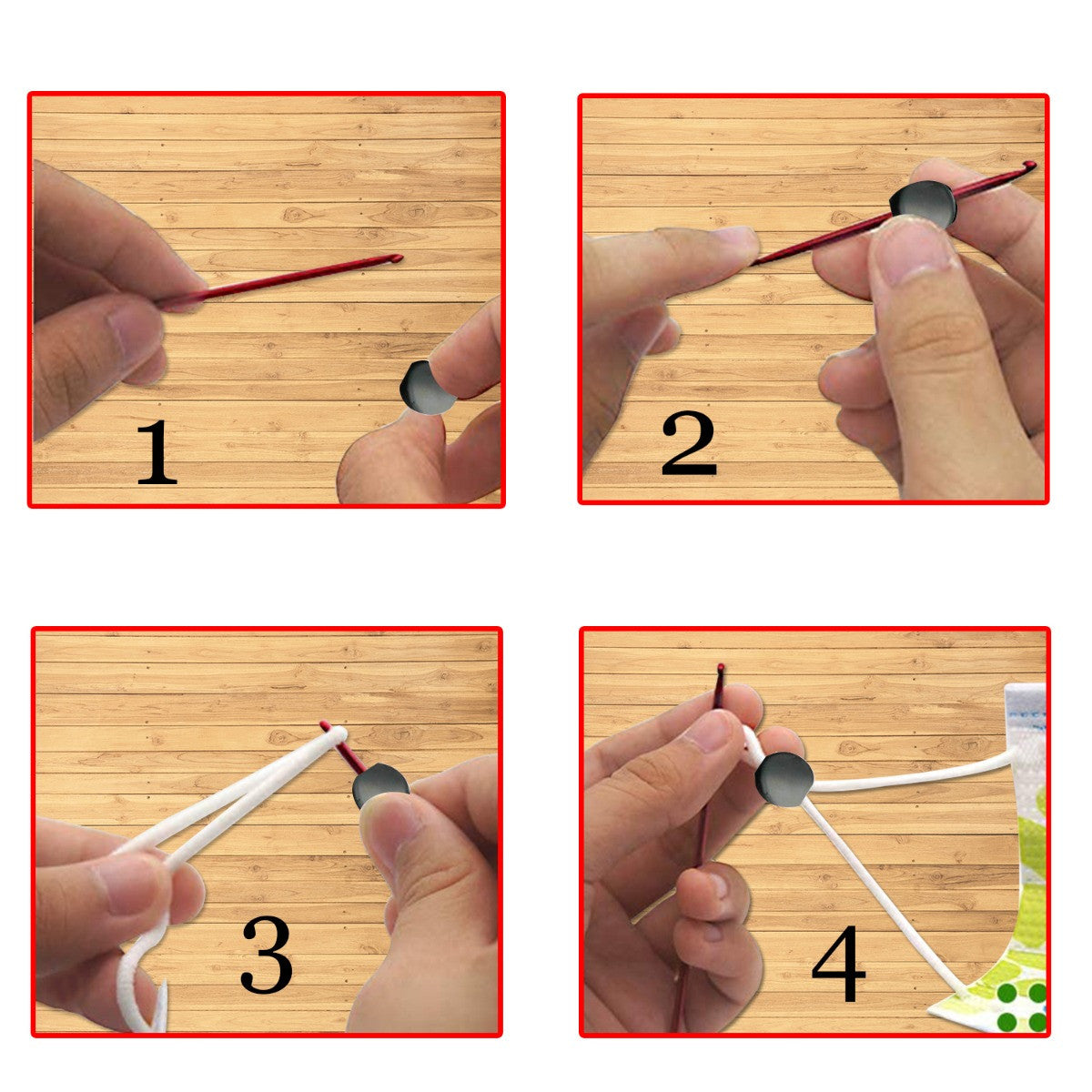 1

2

3

4