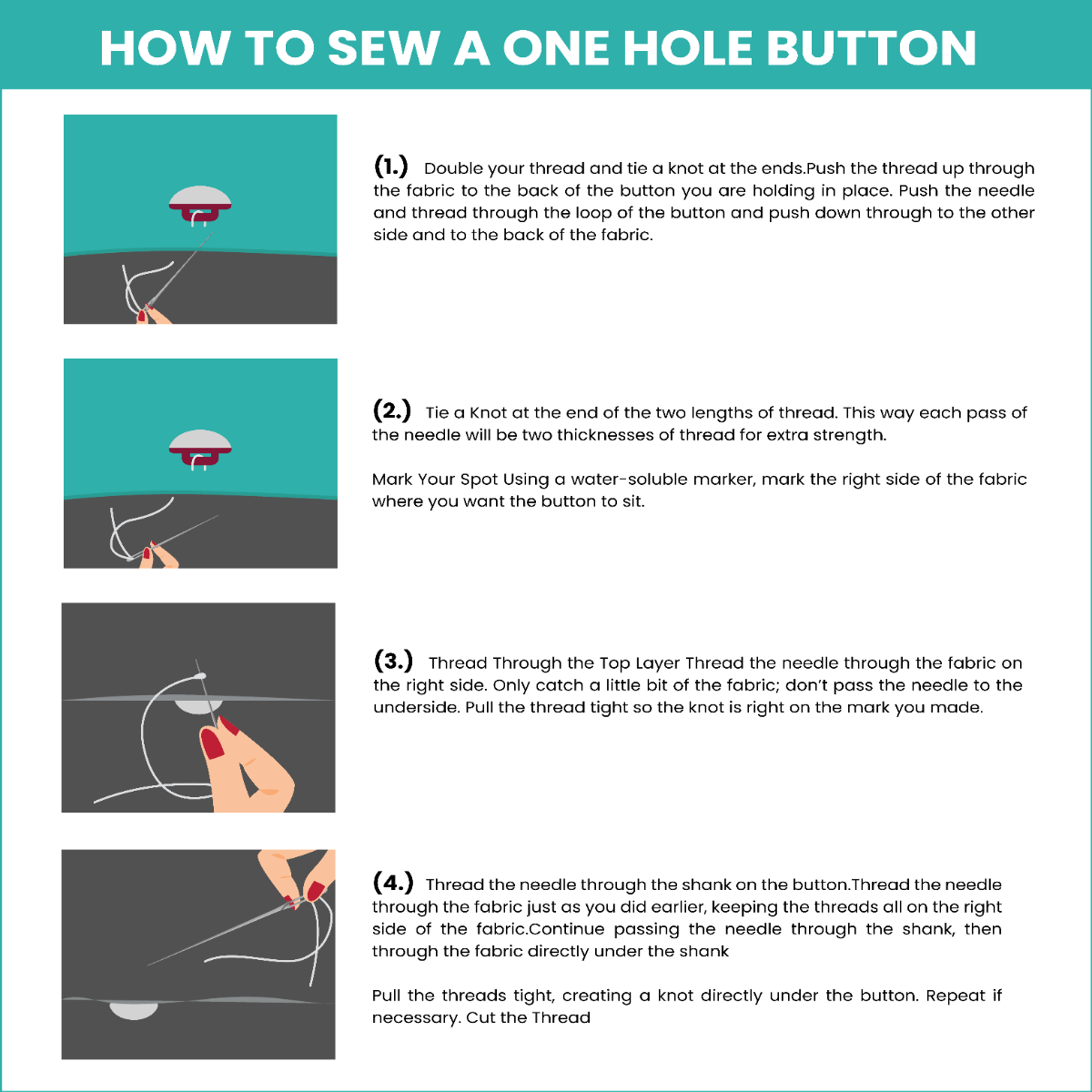 HOW TO SEW A ONE HOLE BUTTON

(1.) Double your thread and tie a knot at the ends.Push the thread up through the fabric to the back of the button you are holding in place. Push the needle and thread through the loop of the button and push down through to the other side and to the back of the fabric.

(2.) Tie a Knot at the end of the two lengths of thread. This way each pass of the needle will be two thicknesses of thread for extra strength.

Mark Your Spot Using a water-soluble marker, mark the right side of the fabric where you want the button to sit.

(3.) Thread Through the Top Layer Thread the needle through the fabric on the right side. Only catch a little bit of the fabric; don't pass the needle to the underside. Pull the thread tight so the knot is right on the mark you made.

(4.) Thread the needle through the shank on the button.Thread the needle through the fabric just as you did earlier, keeping the threads all on the right side of the fabric.Continue passing the needle through the shank, then through the fabric directly under the shank

Pull the threads tight, creating a knot directly under the button. Repeat if necessary. Cut the Thread