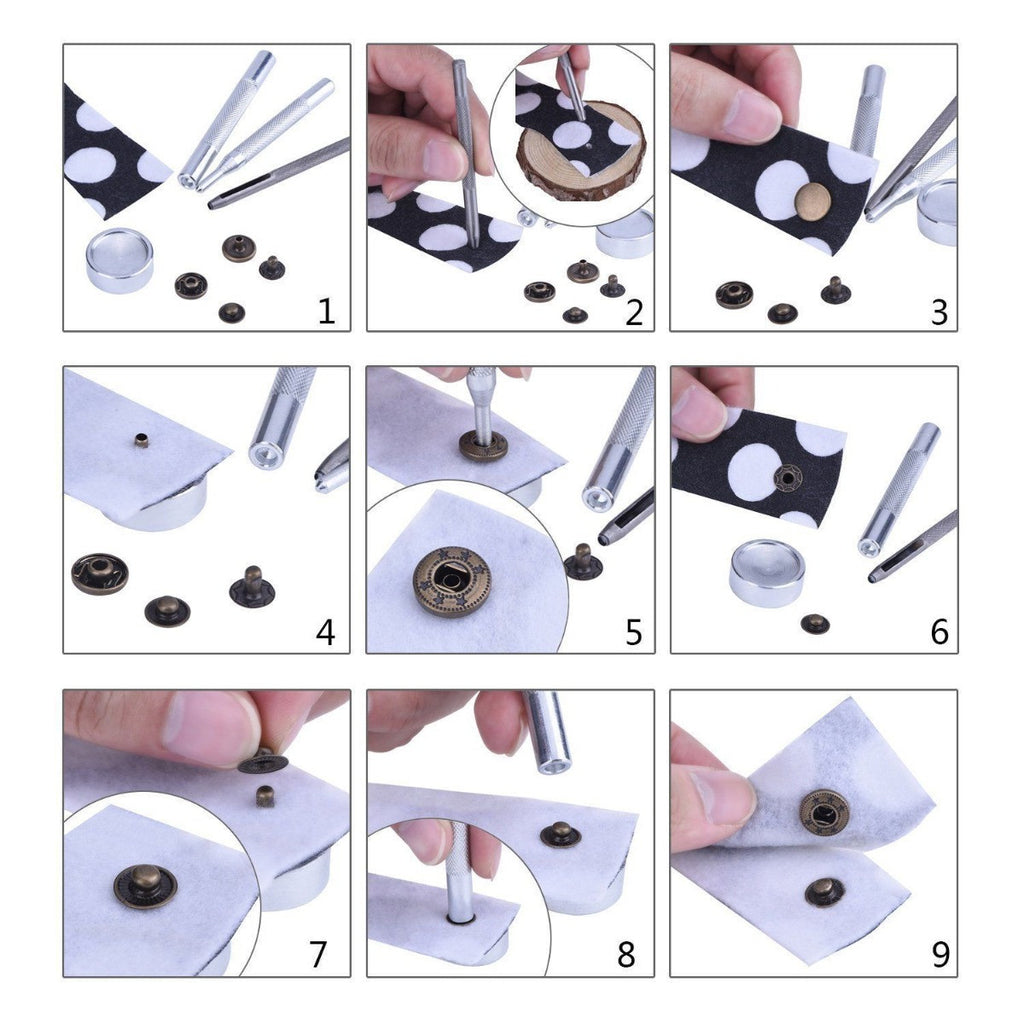 1

2

3

4

5

6

7

8

9