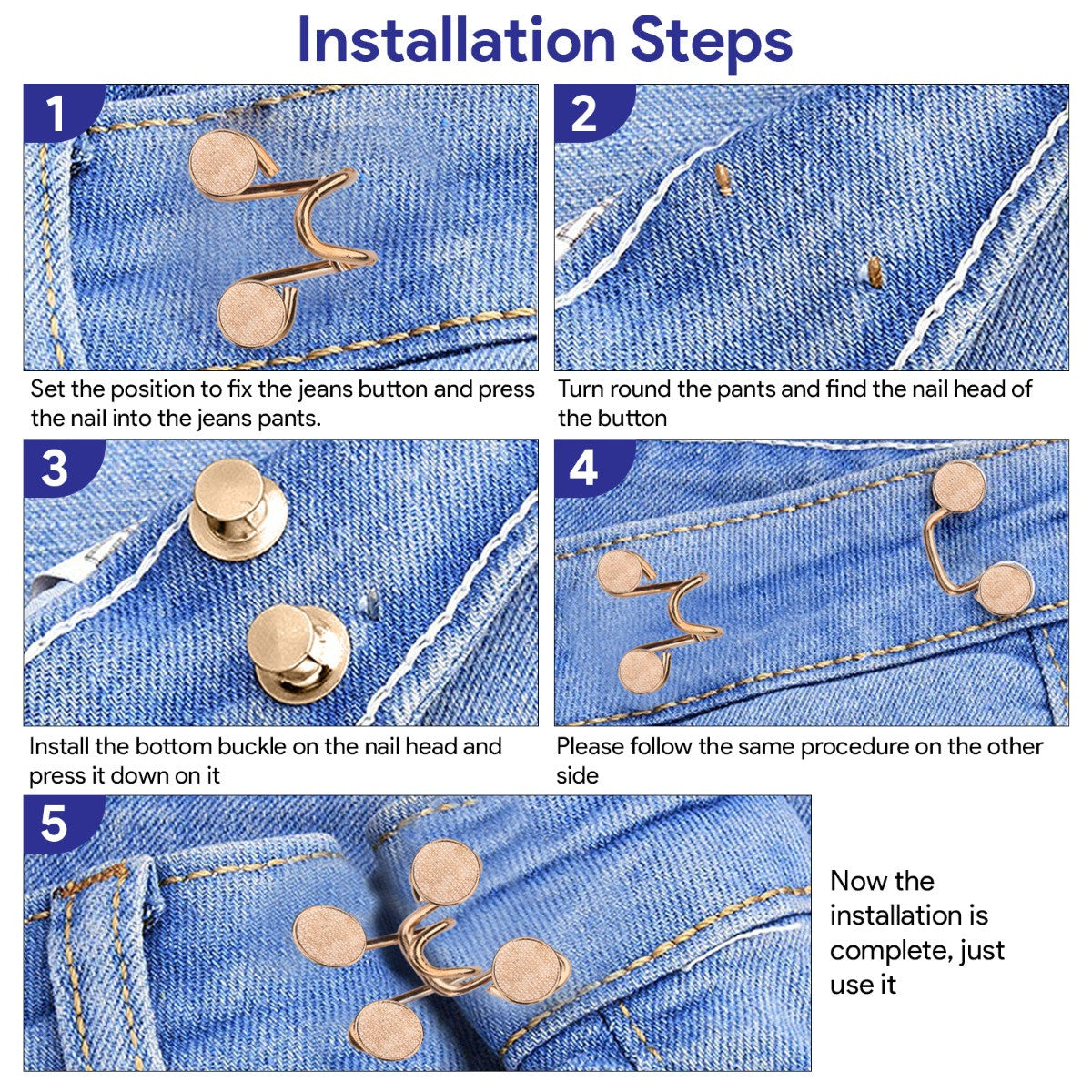 Installation Steps

1

Set the position to fix the jeans button and press the nail into the jeans pants.

2

Turn round the pants and find the nail head of the button

3

Install the bottom buckle on the nail head and press it down on it

4

Please follow the same procedure on the other side

5

Now the installation is complete, just use it