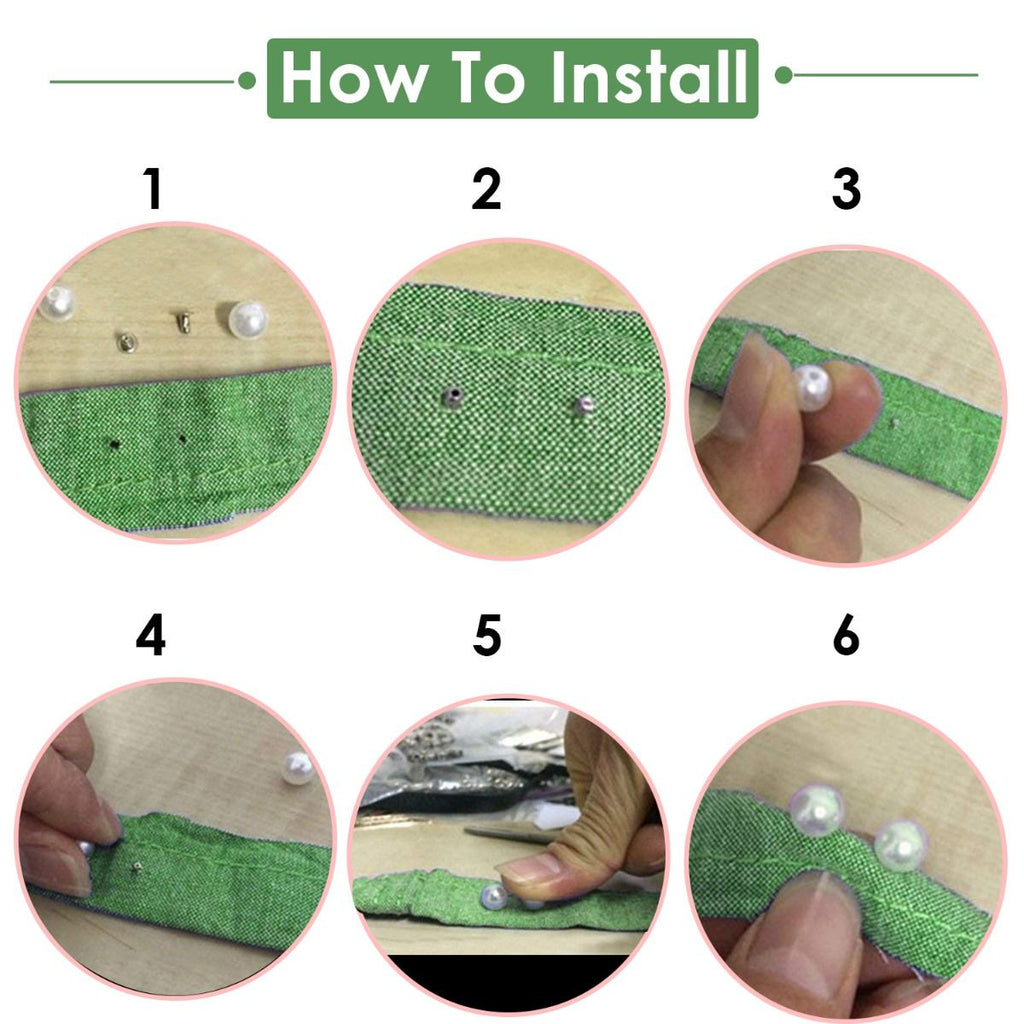 How To Install

1

2

3

4

5

6