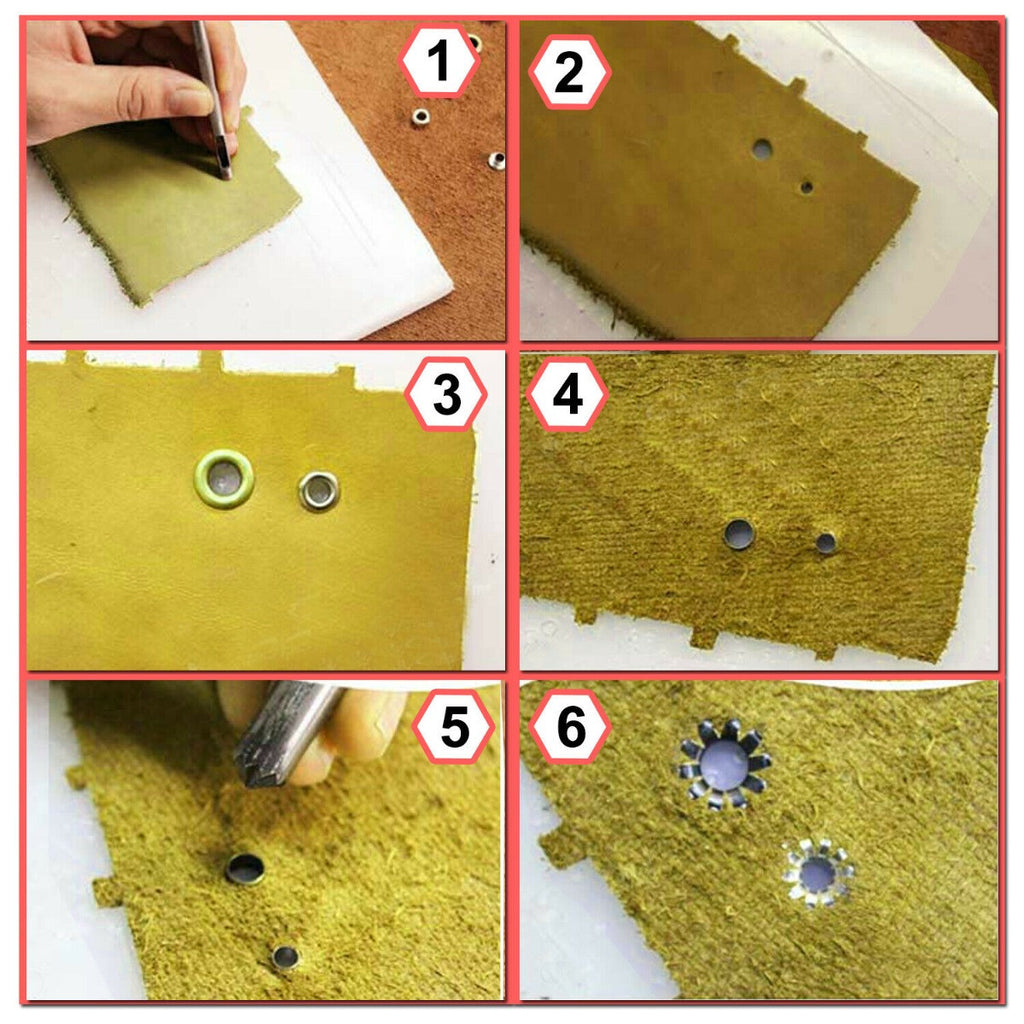 1
2
3
4
5
6