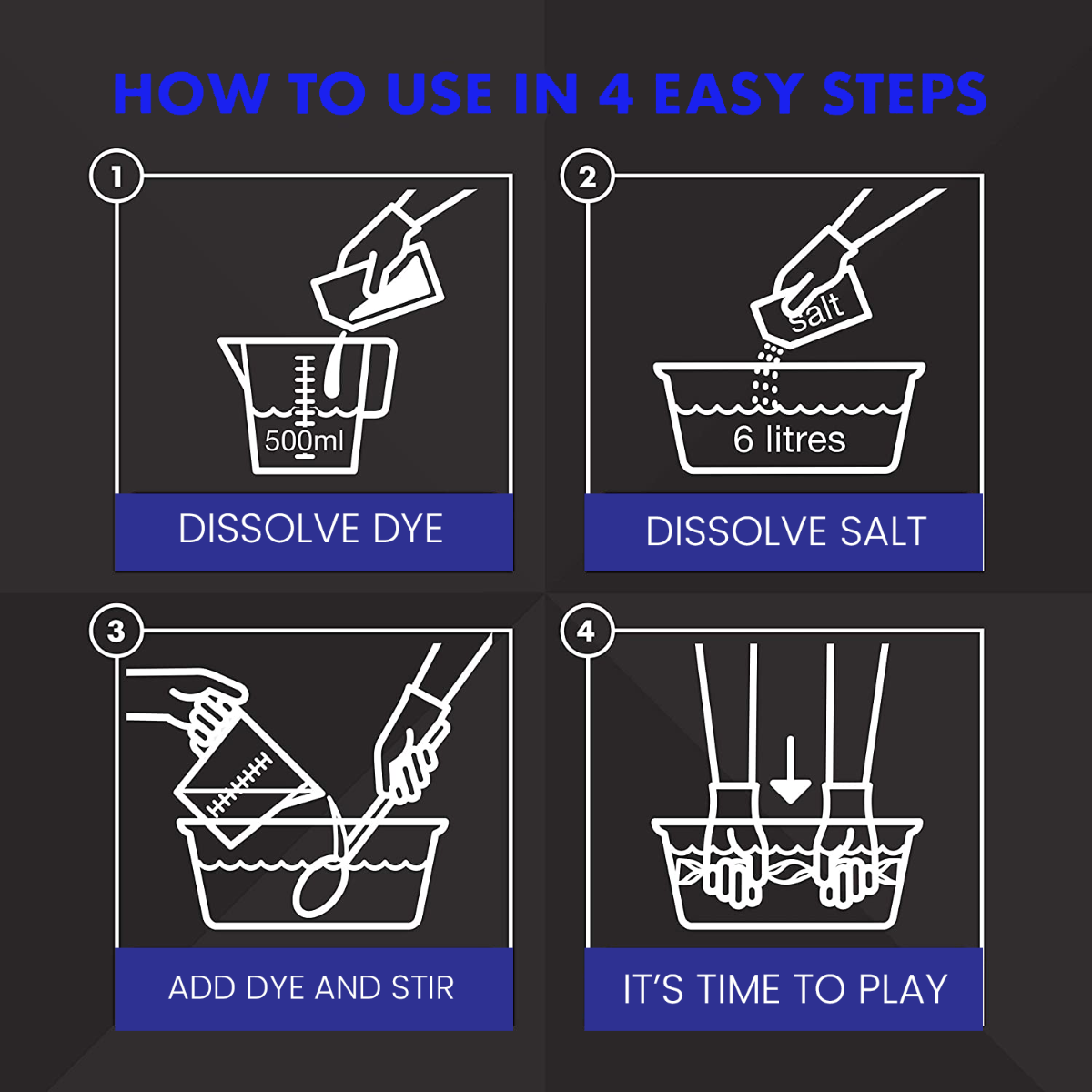 HOW TO USE IN 4 EASY STEPS

1

500ml

DISSOLVE DYE

2

salt

6 litres

DISSOLVE SALT

3

ADD DYE AND STIR

4

IT'S TIME TO PLAY