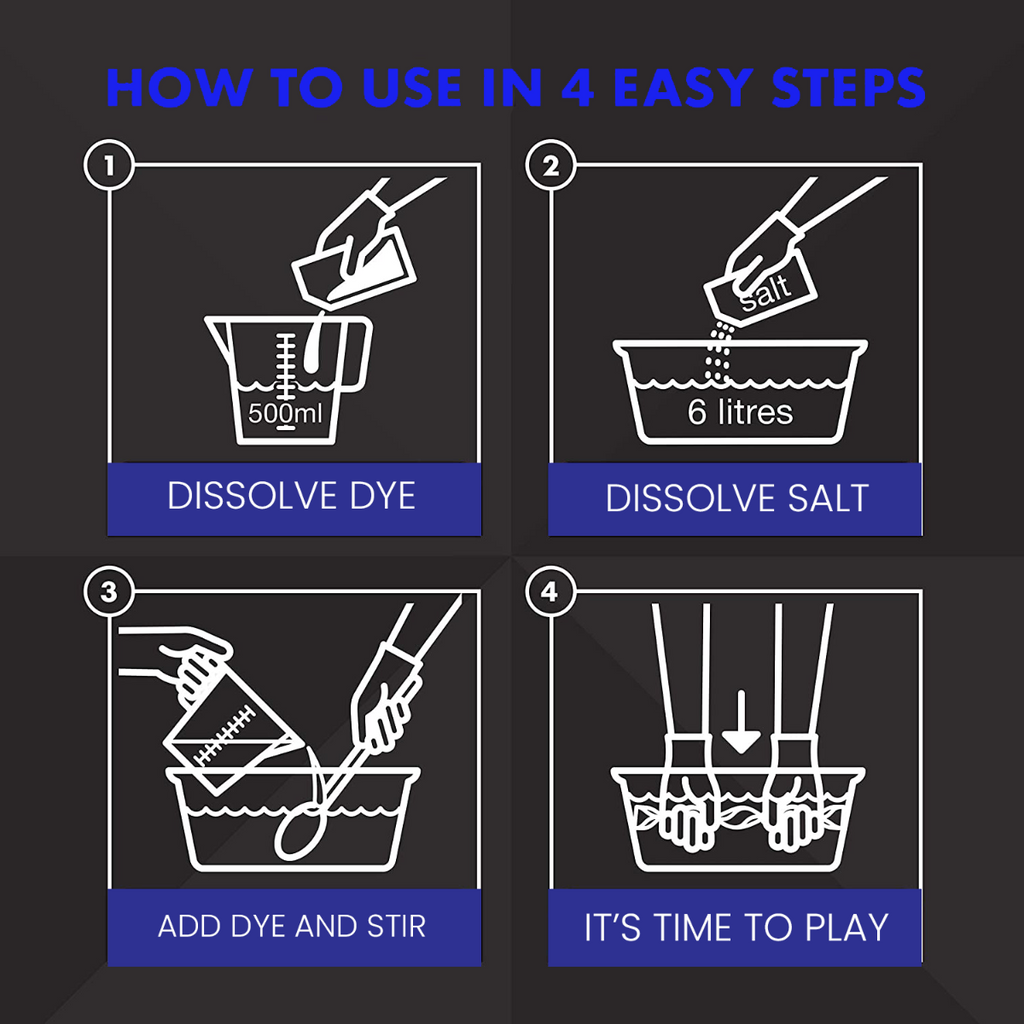 HOW TO USE IN 4 EASY STEPS

1

500ml

DISSOLVE DYE

2

salt

6 litres

DISSOLVE SALT

3

ADD DYE AND STIR

4

IT'S TIME TO PLAY