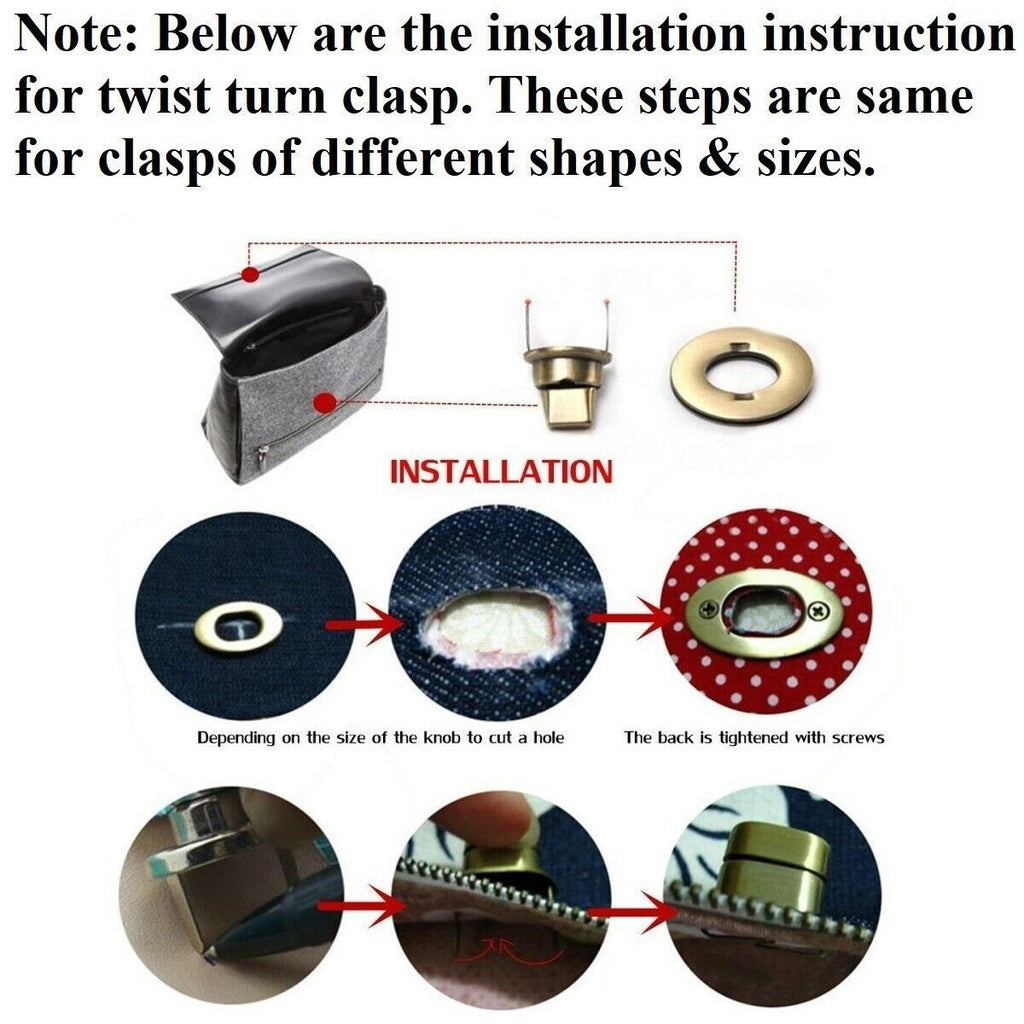 Note: Below are the installation instruction for twist turn clasp. These steps are same for clasps of different shapes & sizes.

INSTALLATION

Depending on the size of the knob to cut a hole

The back is tightened with screws