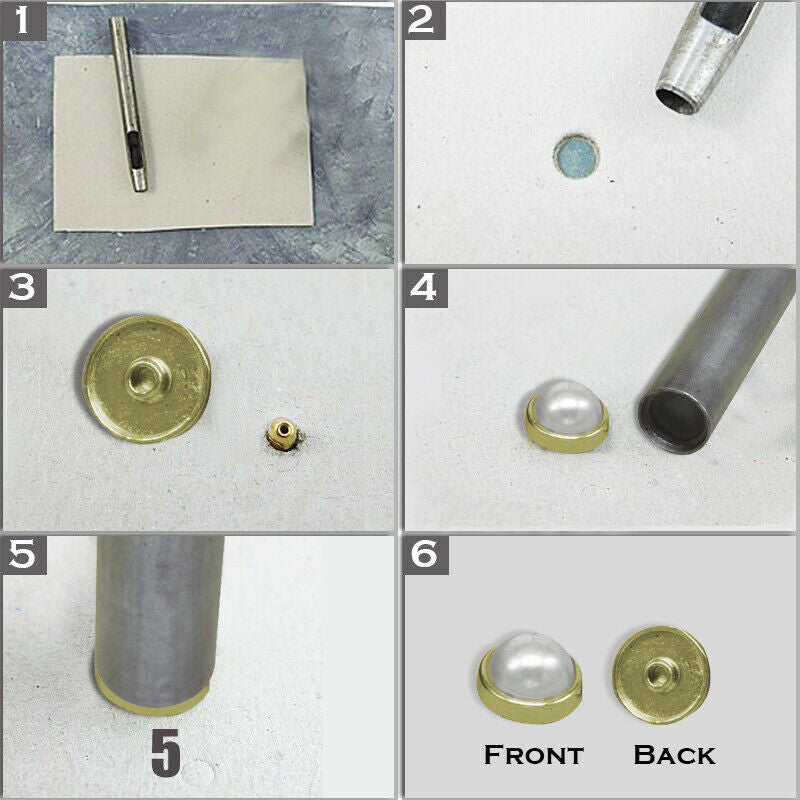 1

2

3

4

5

5

6

FRONT BACK