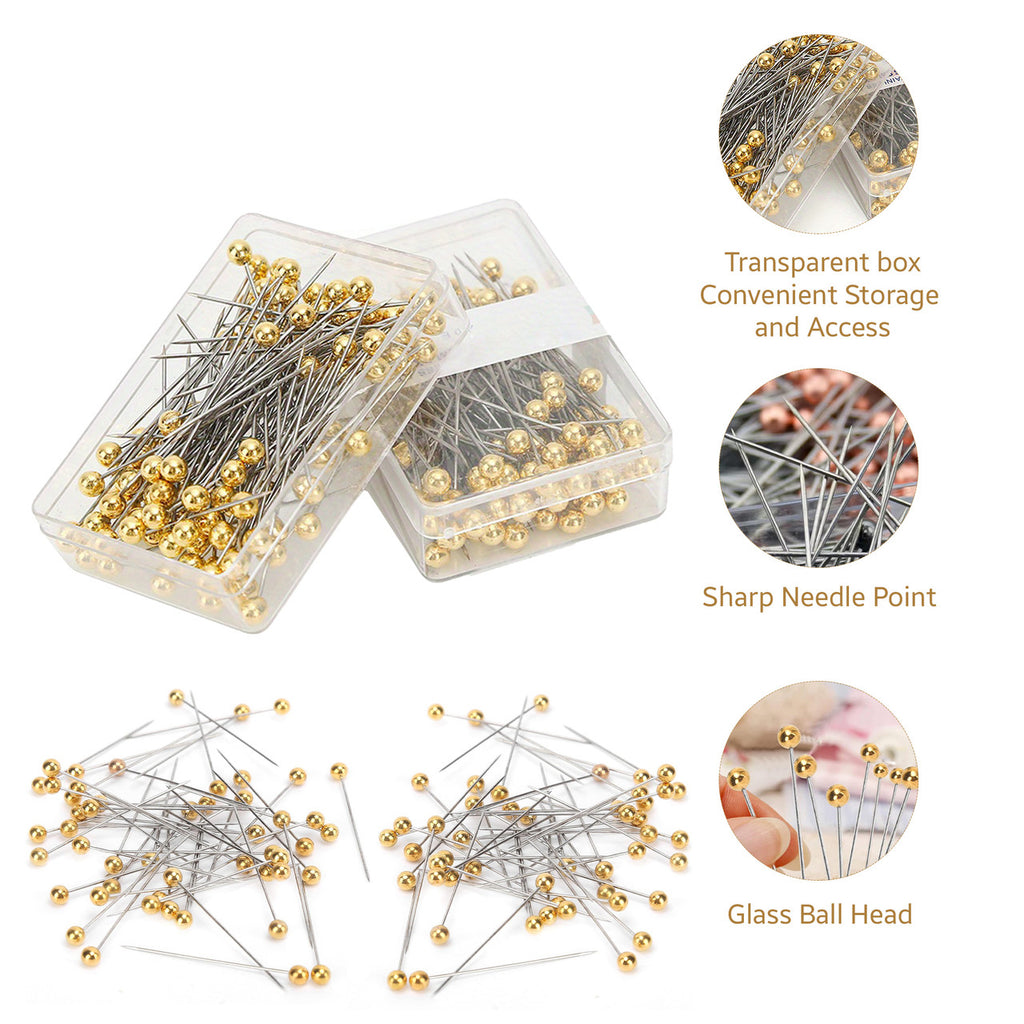 Transparent box
Convenient Storage
and Access

Sharp Needle Point

Glass Ball Head