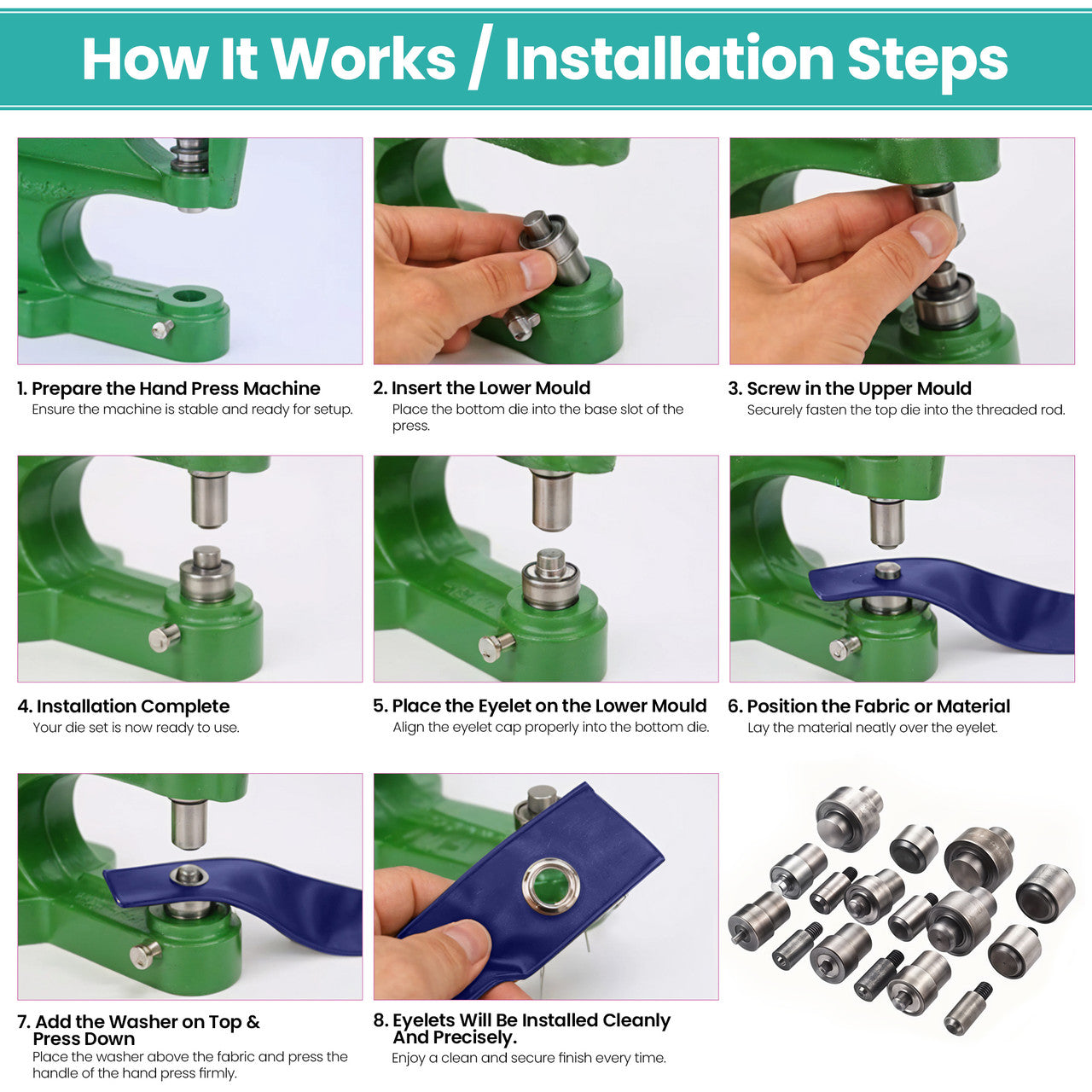 How It Works / Installation Steps

1. Prepare the Hand Press Machine
Ensure the machine is stable and ready for setup.

2. Insert the Lower Mould
Place the bottom die into the base slot of the press.

3. Screw in the Upper Mould
Securely fasten the top die into the threaded rod.

4. Installation Complete
Your die set is now ready to use.

5. Place the Eyelet on the Lower Mould
Align the eyelet cap properly into the bottom die.

6. Position the Fabric or Material
Lay the material neatly over the eyelet.

7. Add the Washer on Top & Press Down
Place the washer above the fabric and press the handle of the hand press firmly.

8. Eyelets Will Be Installed Cleanly And Precisely.
Enjoy a clean and secure finish every time.