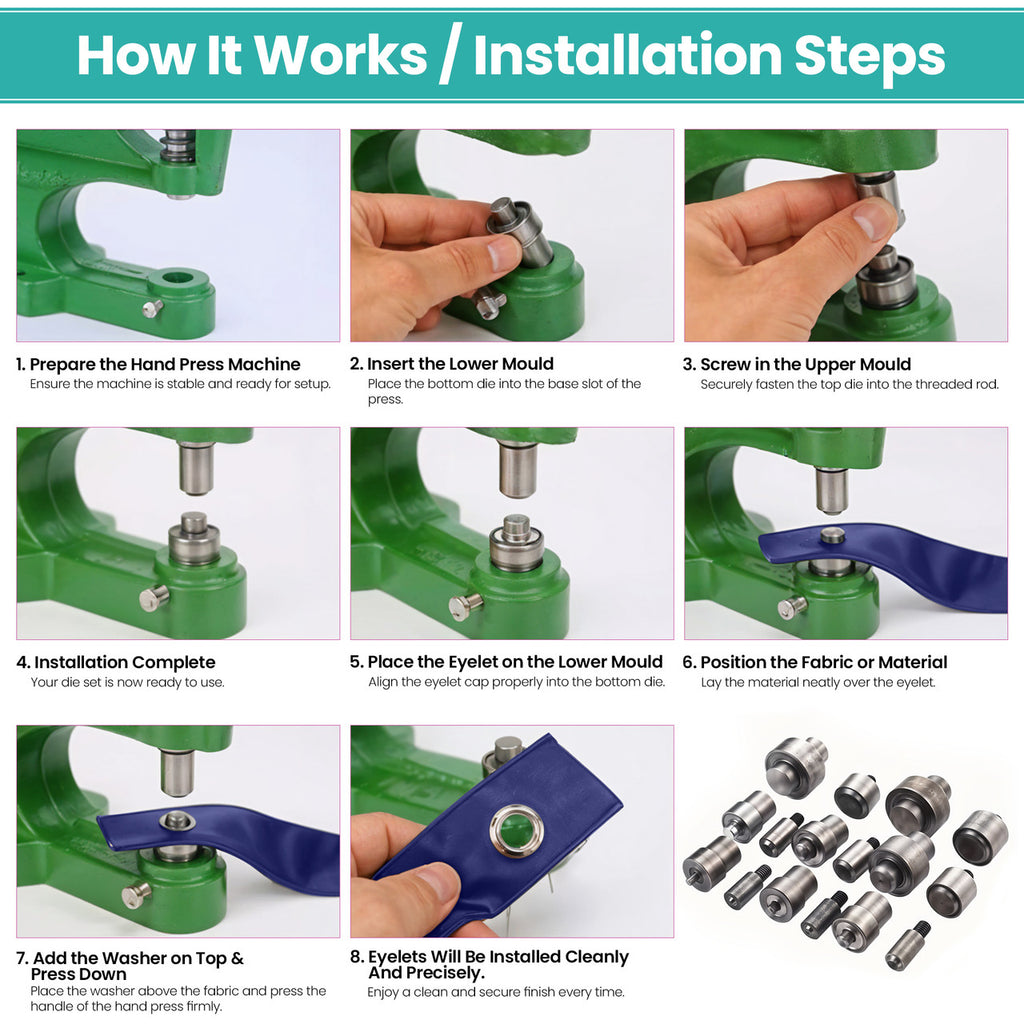 How It Works / Installation Steps

1. Prepare the Hand Press Machine
Ensure the machine is stable and ready for setup.

2. Insert the Lower Mould
Place the bottom die into the base slot of the press.

3. Screw in the Upper Mould
Securely fasten the top die into the threaded rod.

4. Installation Complete
Your die set is now ready to use.

5. Place the Eyelet on the Lower Mould
Align the eyelet cap properly into the bottom die.

6. Position the Fabric or Material
Lay the material neatly over the eyelet.

7. Add the Washer on Top & Press Down
Place the washer above the fabric and press the handle of the hand press firmly.

8. Eyelets Will Be Installed Cleanly And Precisely.
Enjoy a clean and secure finish every time.