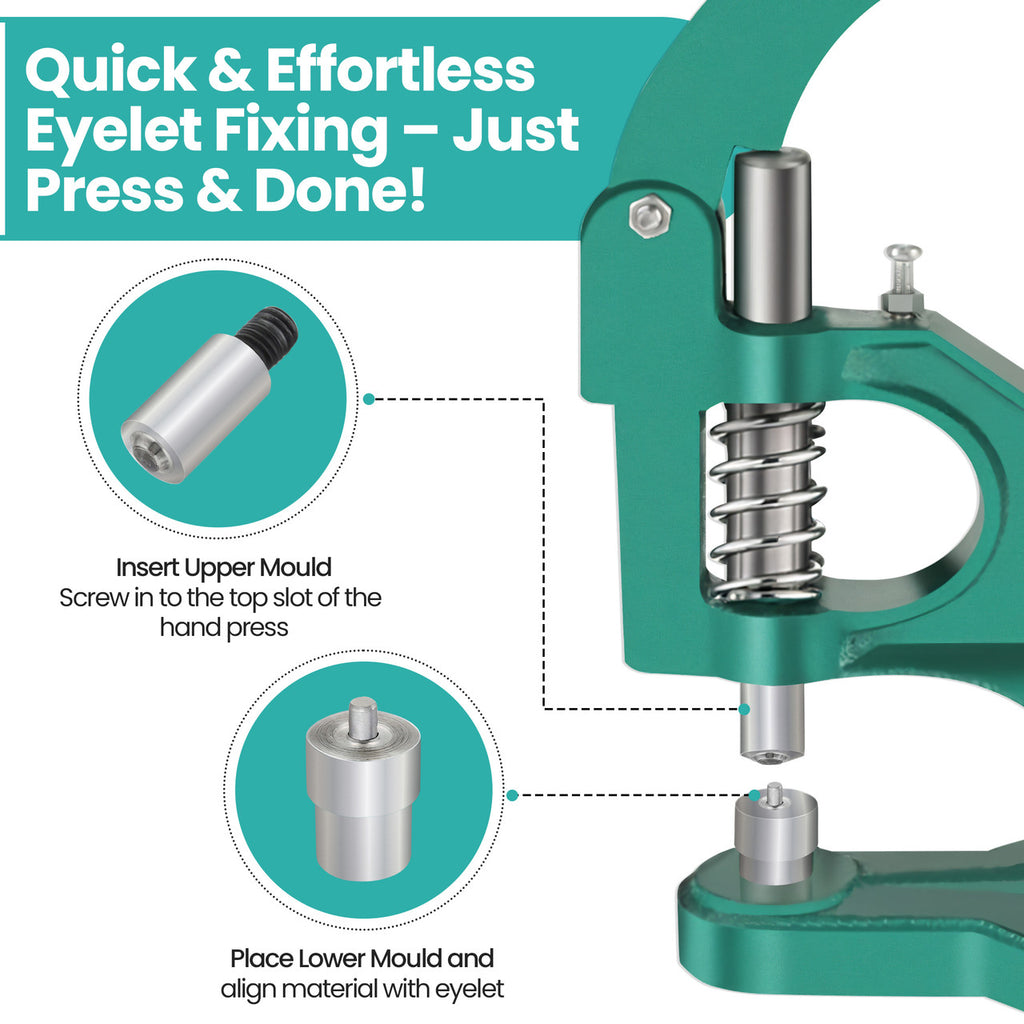 Quick & Effortless Eyelet Fixing – Just Press & Done!

Insert Upper Mould
Screw in to the top slot of the hand press

Place Lower Mould and align material with eyelet