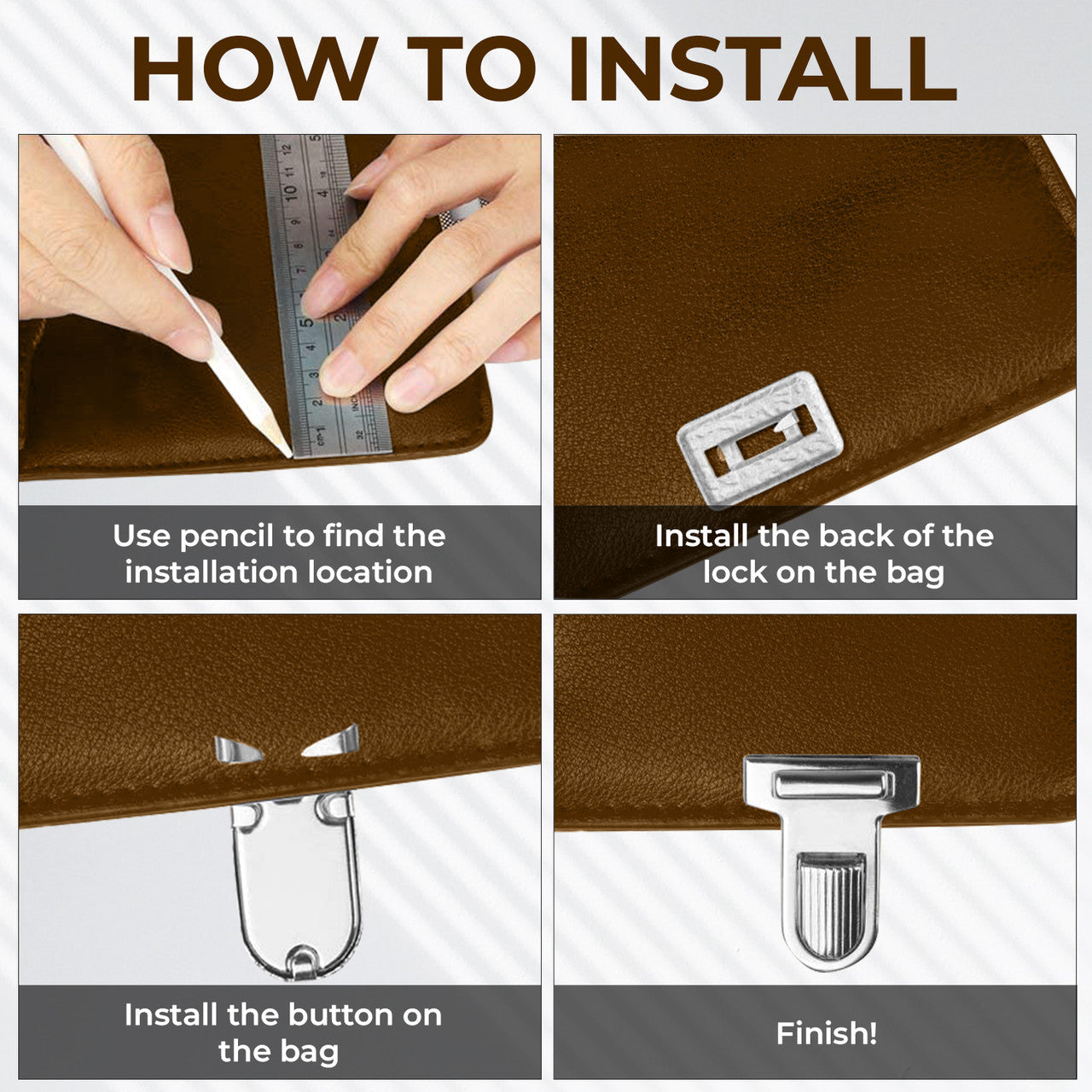 HOW TO INSTALL

Use pencil to find the installation location

Install the back of the lock on the bag

Install the button on the bag

Finish!