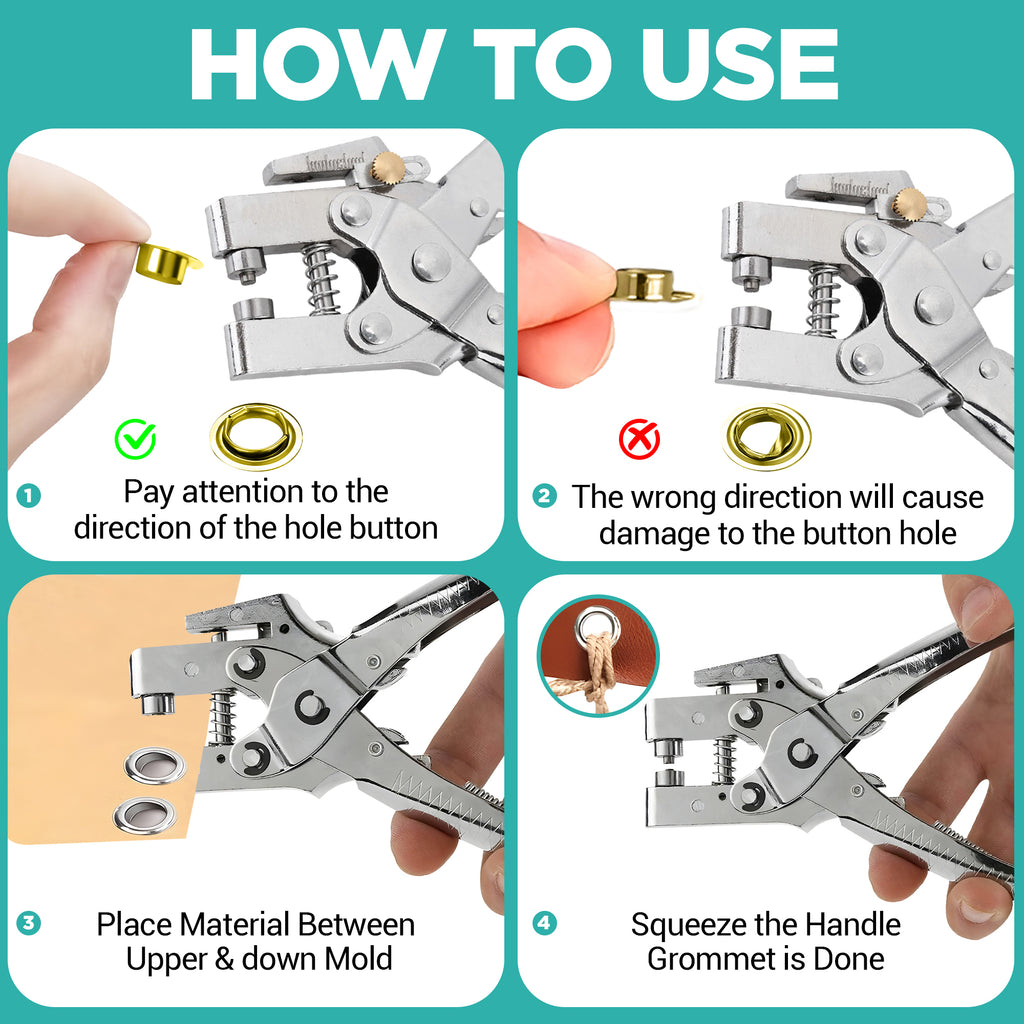 HOW TO USE

1 Pay attention to the direction of the hole button

2 The wrong direction will cause damage to the button hole

3 Place Material Between Upper & down Mold

4 Squeeze the Handle Grommet is Done