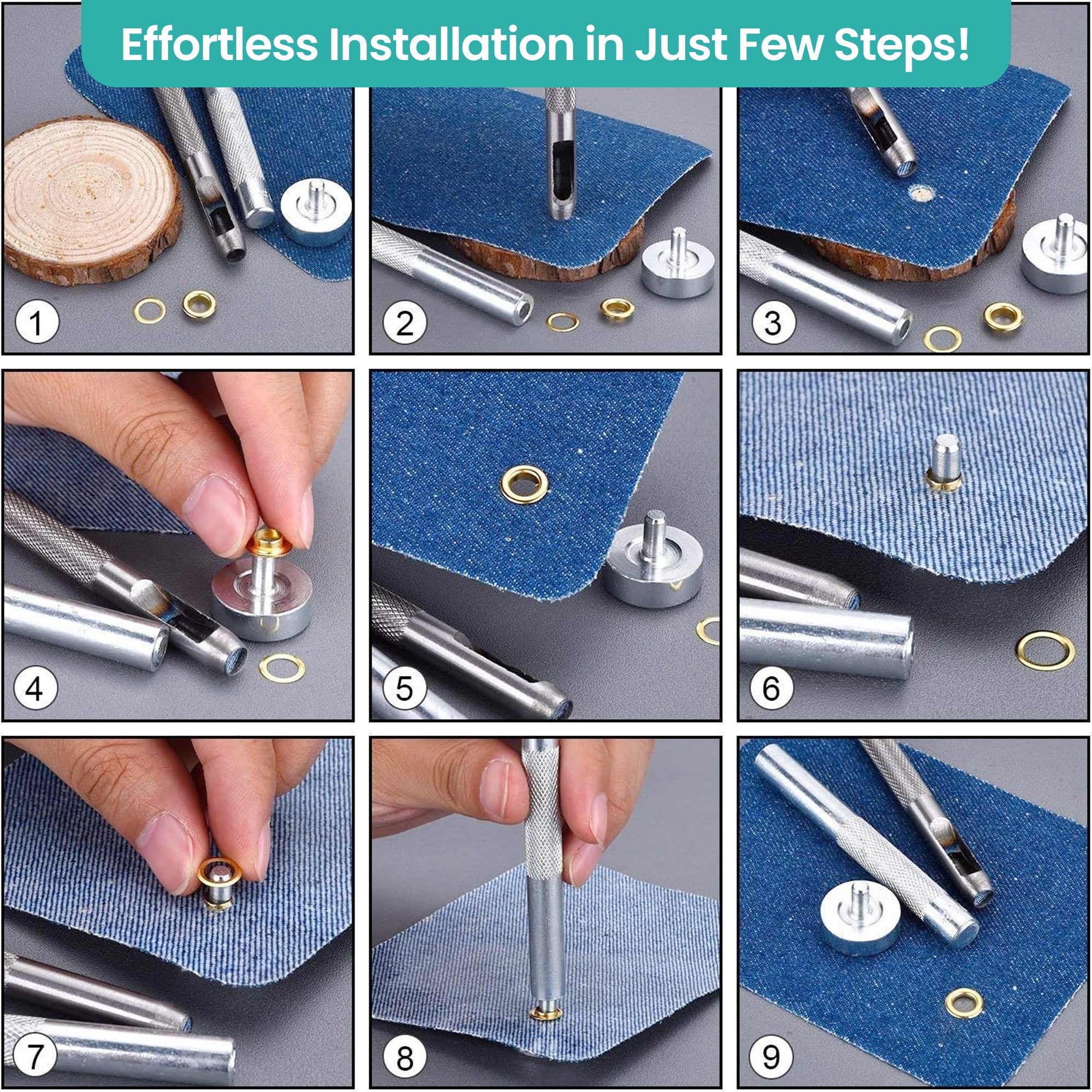 Effortless Installation in Just Few Steps!

1

2

3

4

5

6

7

8

9