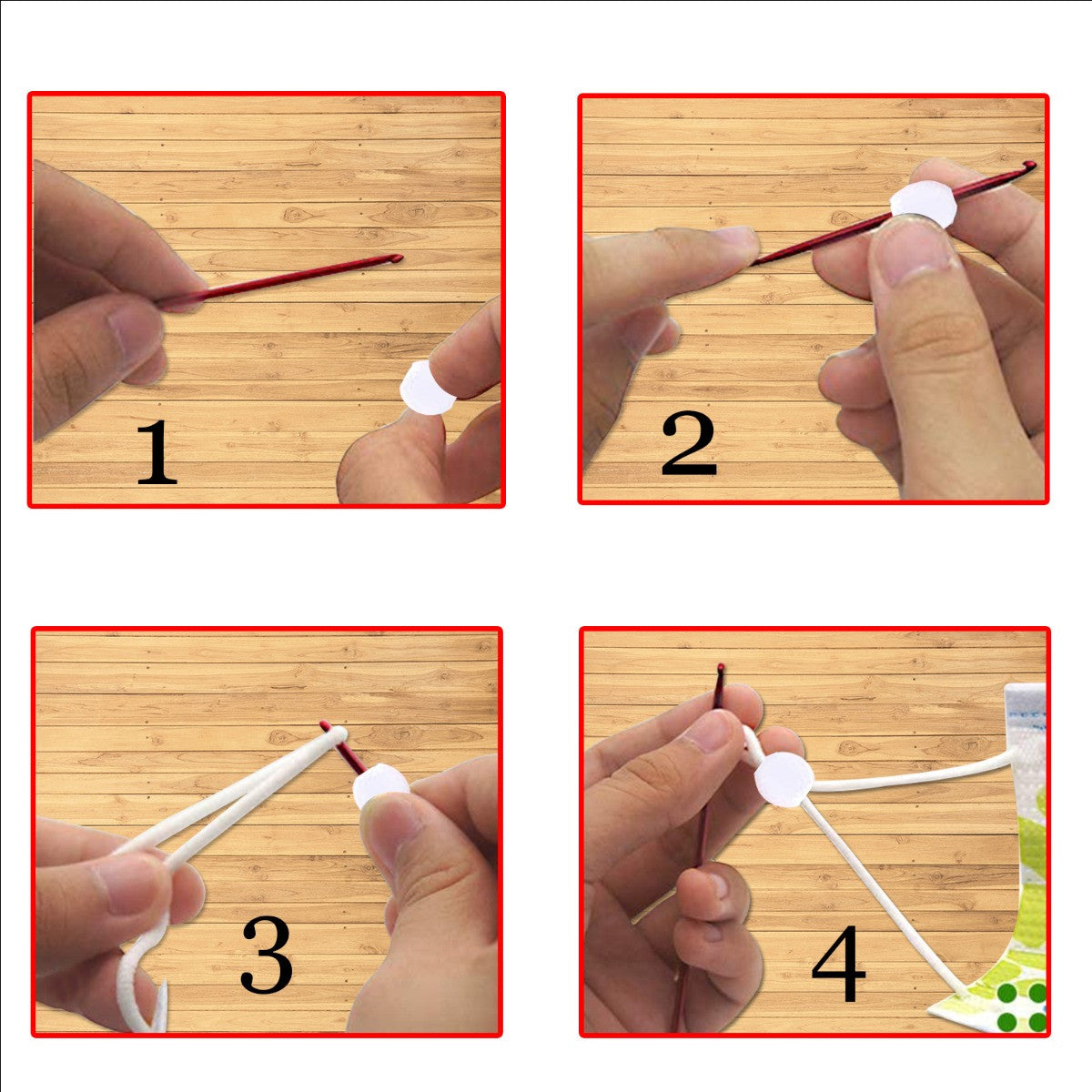 1

2

3

4