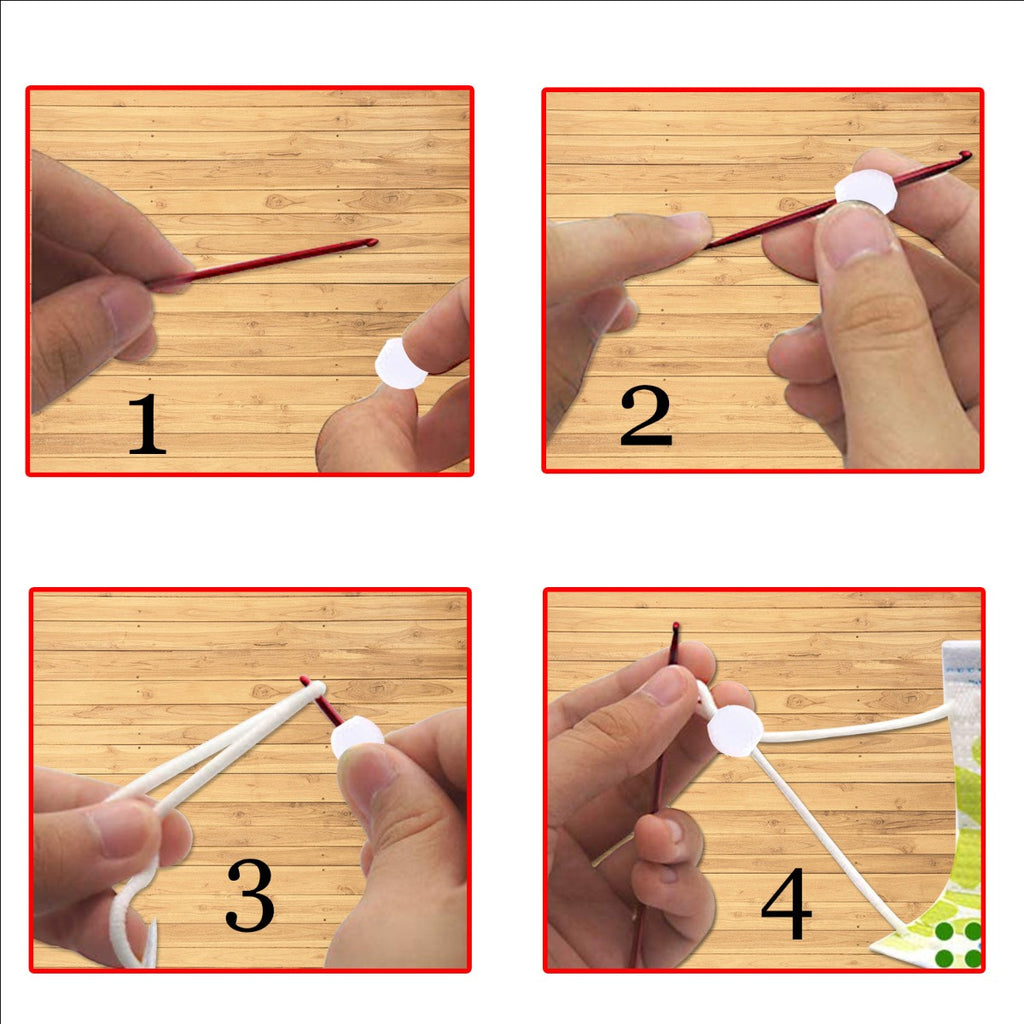 1

2

3

4