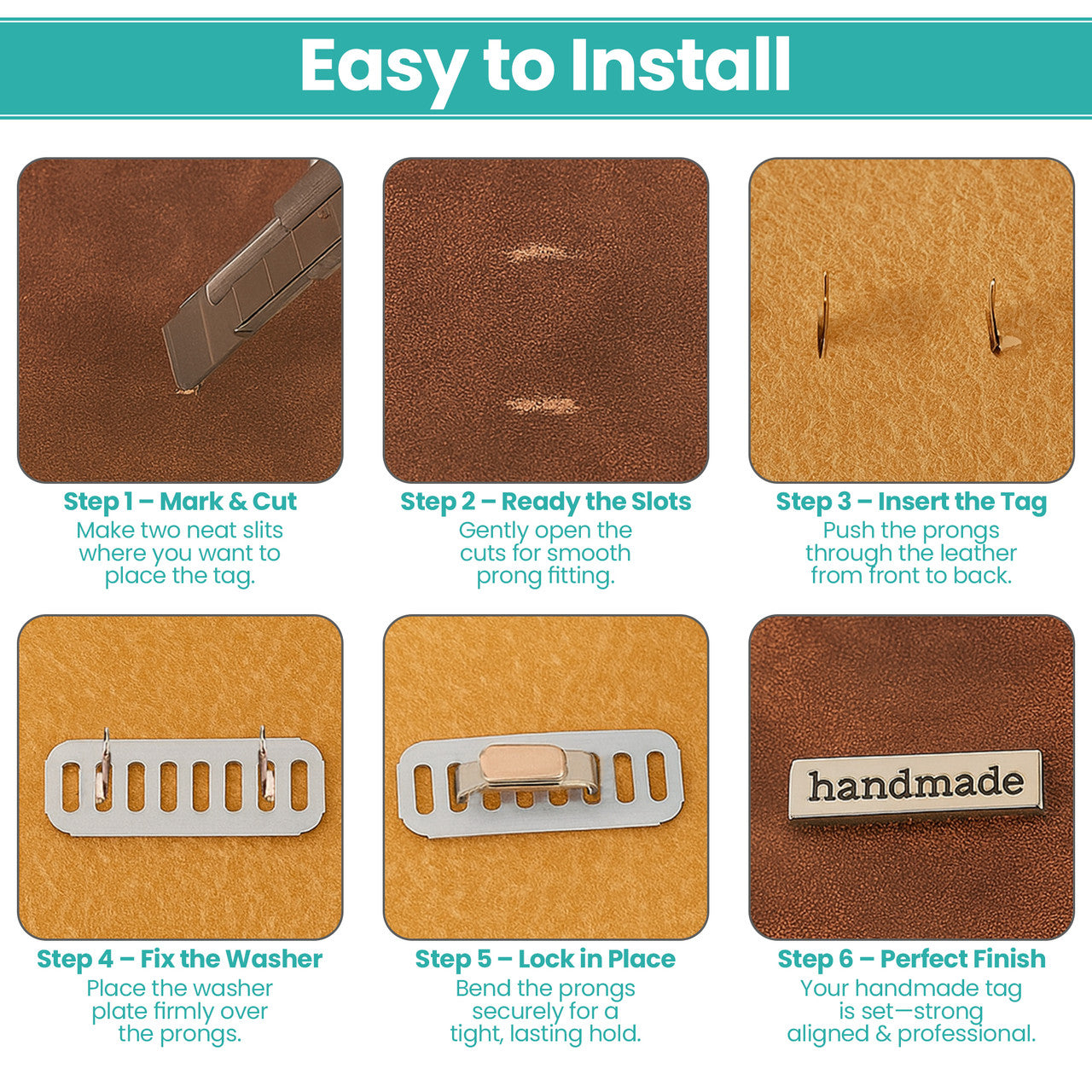 Easy to Install

Step 1 – Mark & Cut
Make two neat slits where you want to place the tag.

Step 2 – Ready the Slots
Gently open the cuts for smooth prong fitting.

Step 3 – Insert the Tag
Push the prongs through the leather from front to back.

Step 4 – Fix the Washer
Place the washer plate firmly over the prongs.

Step 5 – Lock in Place
Bend the prongs securely for a tight, lasting hold.

handmade

Step 6 – Perfect Finish
Your handmade tag is set—strong aligned & professional.