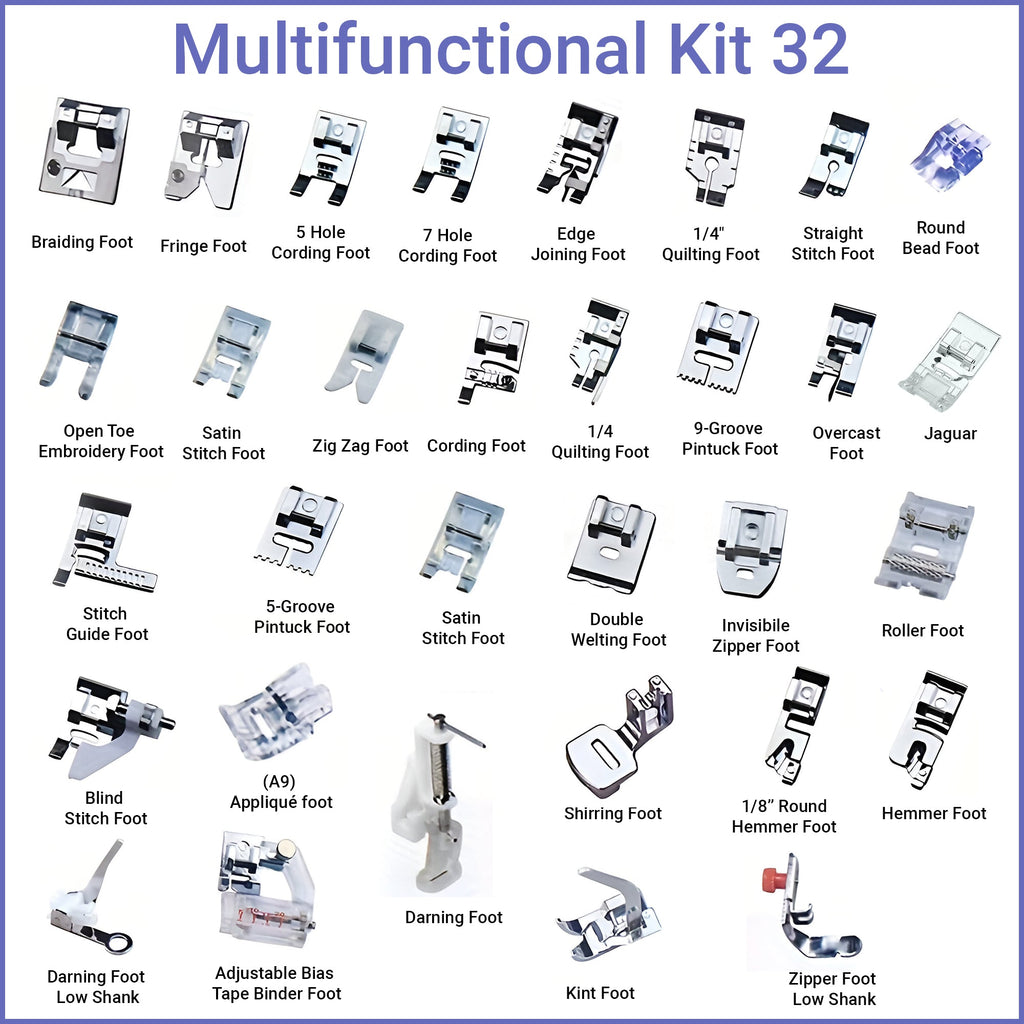 Multifunctional Kit 32

Braiding Foot

Fringe Foot

5 Hole Cording Foot

7 Hole Cording Foot

Edge Joining Foot

1/4" Quilting Foot

Straight Stitch Foot

Round Bead Foot

Open Toe Embroidery Foot

Satin Stitch Foot

Zig Zag Foot

Cording Foot

1/4 Quilting Foot

9-Groove Pintuck Foot

Overcast Foot

Jaguar

Stitch Guide Foot

5-Groove Pintuck Foot

Satin Stitch Foot

Double Welting Foot

Invisibile Zipper Foot

Roller Foot

Blind Stitch Foot

(A9) Appliqué foot

Darning Foot

Shirring Foot

1/8" Round Hemmer Foot

Hemmer Foot

Darning Foot Low Shank

Adjustable Bias Tape Binder Foot

Kint Foot

Zipper Foot Low Shank