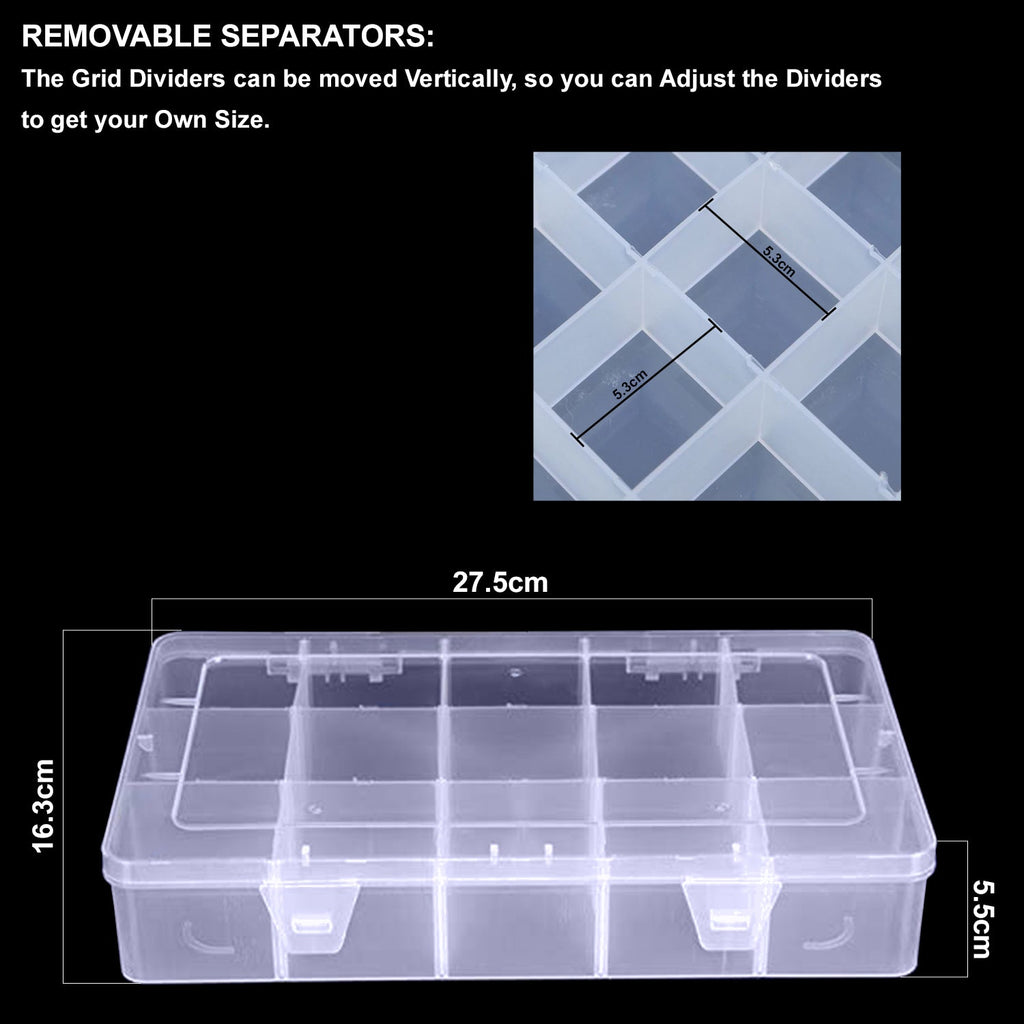 REMOVABLE SEPARATORS:
The Grid Dividers can be moved Vertically, so you can Adjust the Dividers to get your Own Size.

5.3cm

5.3cm

27.5cm

16.3cm

5.5cm