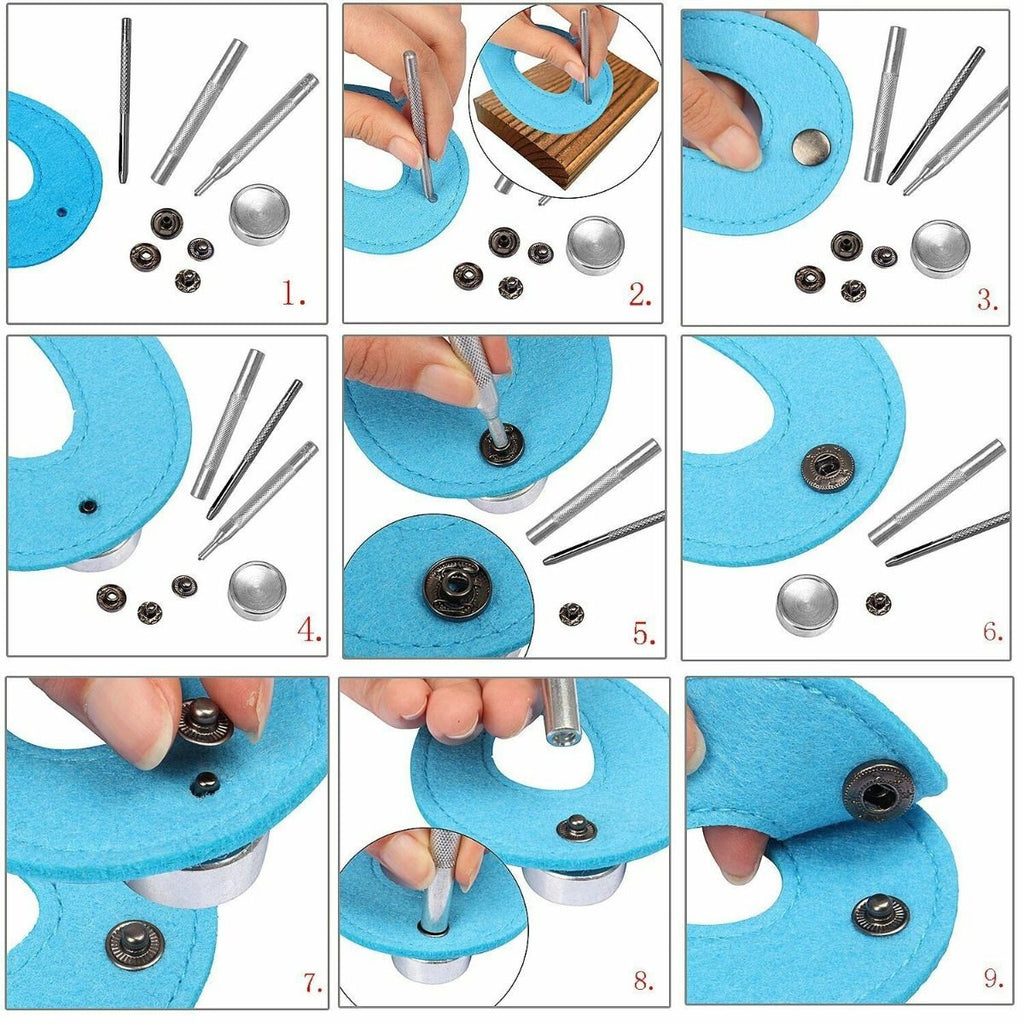 1.
2.
3.
4.
5.
6.
7.
8.
9.